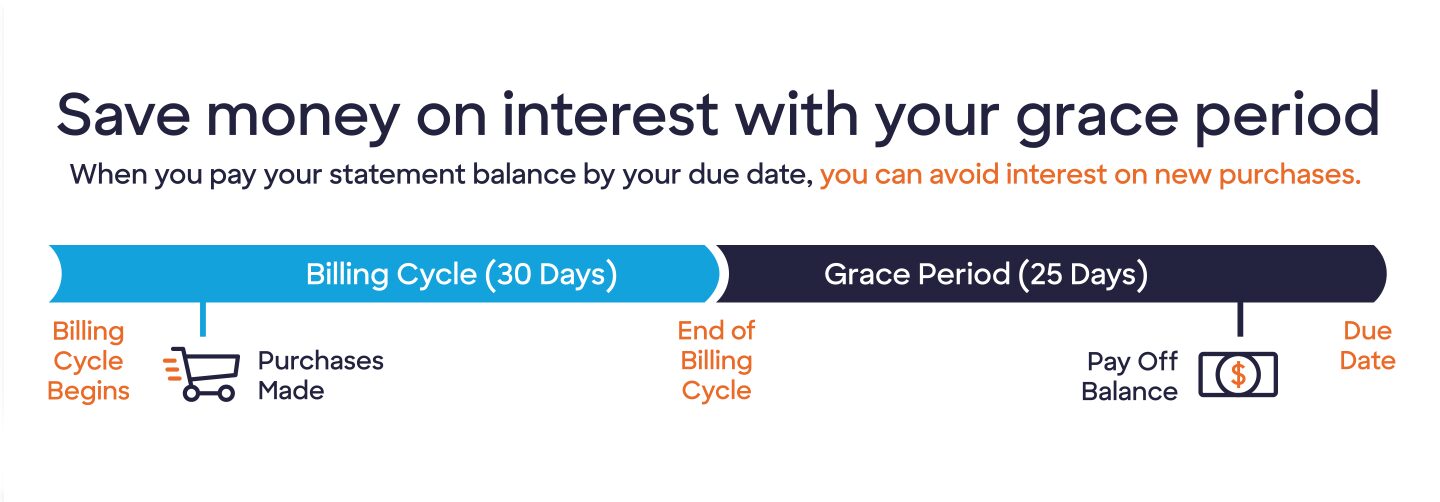 Save money on interest with your grace period

When you pay your statement balance by your due date, you can avoid interest on new purchases.

Billing Cycle (30 Days)

Grace Period (25 Days)

Billing Cycle Begins

Purchases Made

End of Billing Cycle

Pay Off Balance

$

Due Date