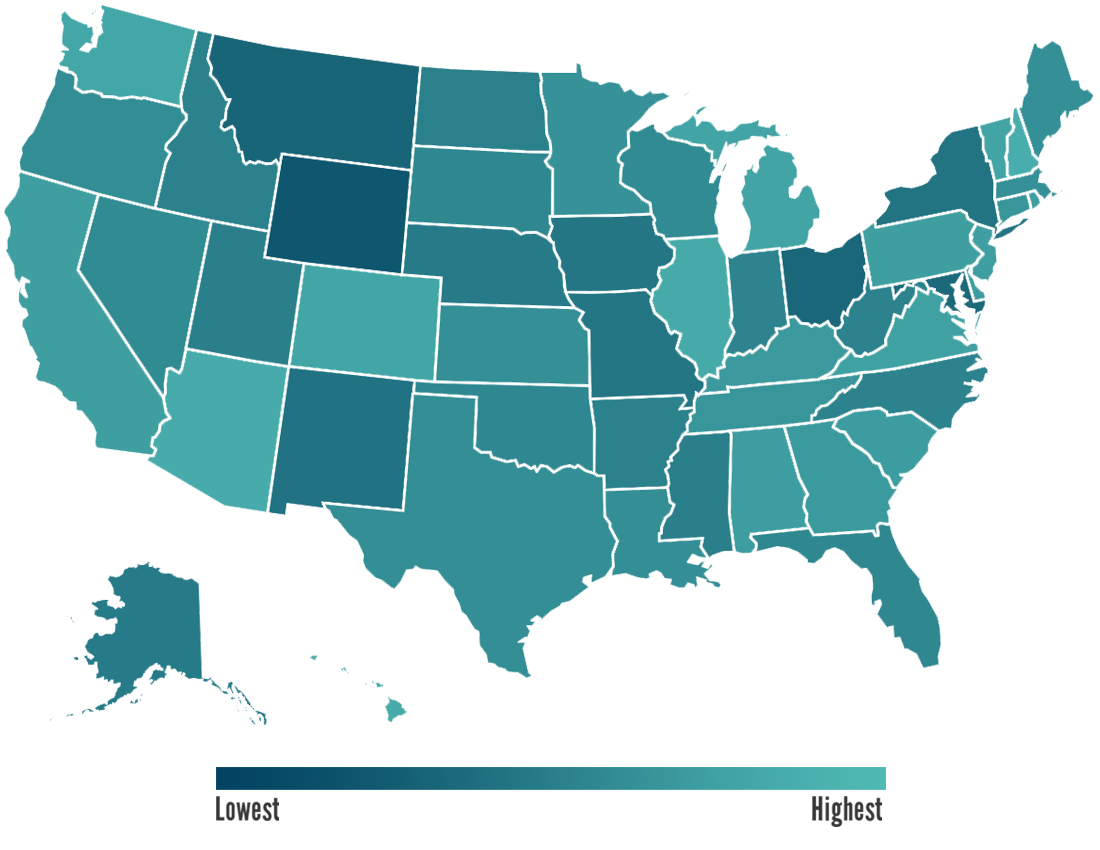 Lowest

Highest