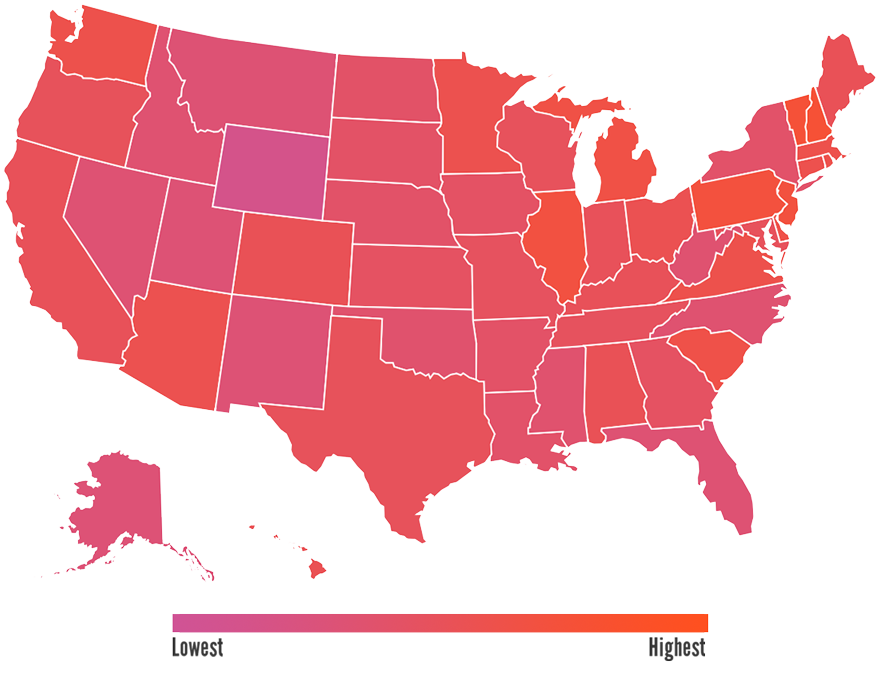 Lowest
Highest